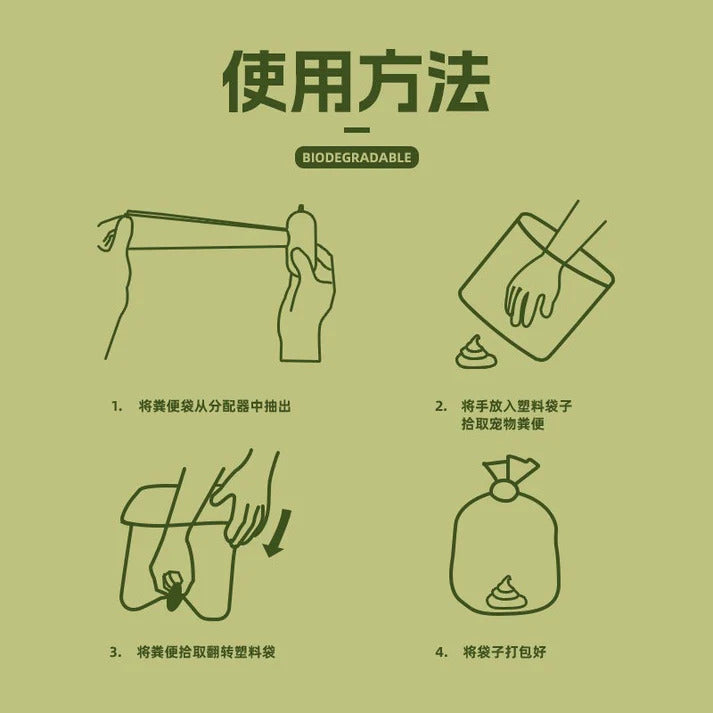 使用方法

BIODEGRADABLE

1. 将粪便袋从分配器中抽出

2. 将手放入塑料袋子拾取宠物粪便

3. 将粪便拾取翻转塑料袋

4. 将袋子打包好